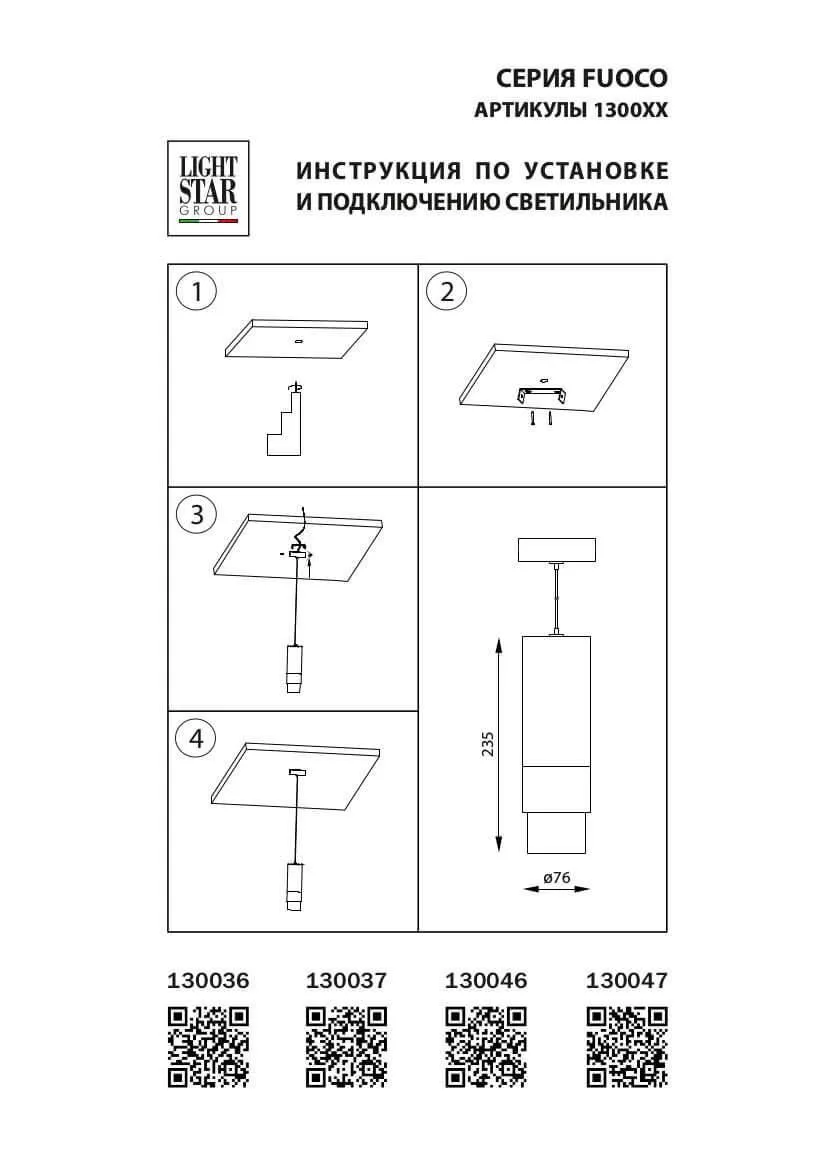 СЕРИЯ FUOCO
АРТИКУЛЫ 1300XX

LIGHT STAR GROUP

ИНСТРУКЦИЯ ПО УСТАНОВКЕ
И ПОДКЛЮЧЕНИЮ СВЕТИЛЬНИКА

1

2

3

4

235

ø76

130036 130037 130046 130047